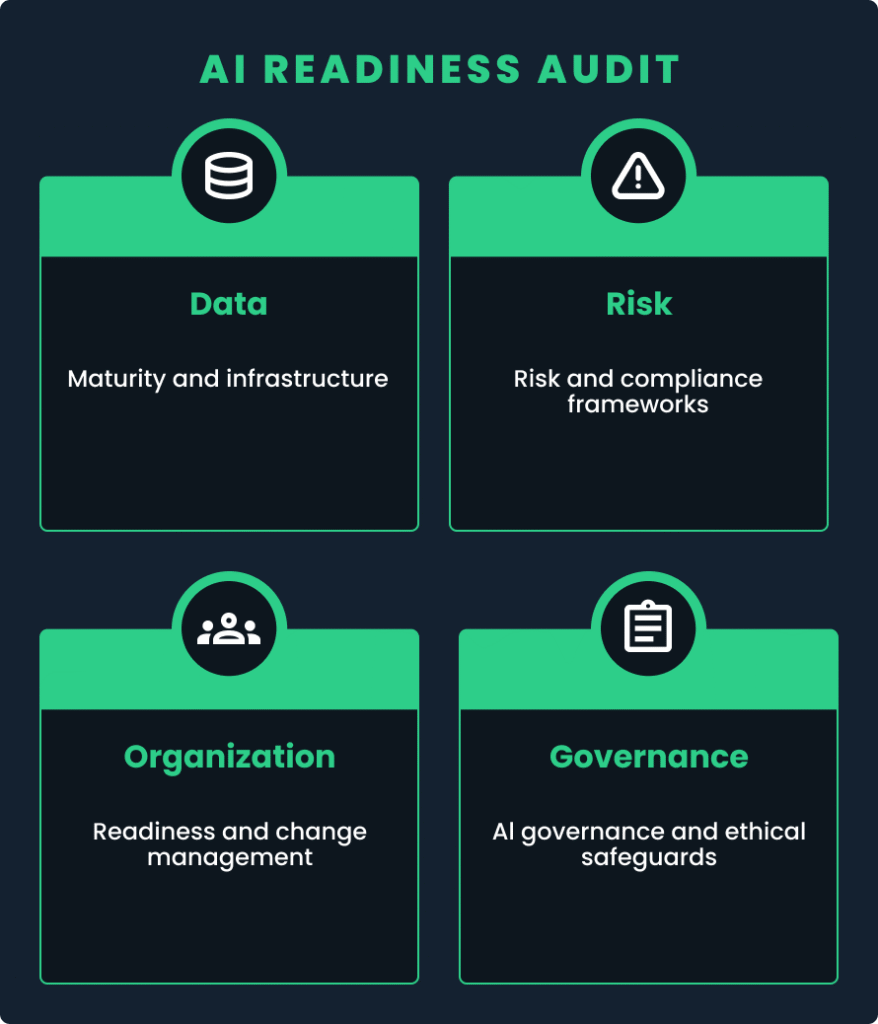 AI READINESS AUDIT

Data

Maturity and infrastructure

Risk

Risk and compliance frameworks

Organization

Readiness and change management

Governance

AI governance and ethical safeguards